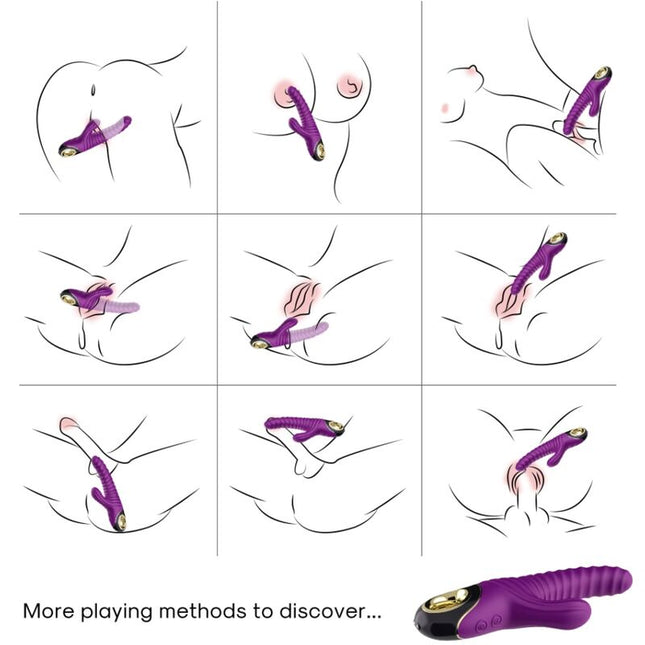 More playing methods to discover...