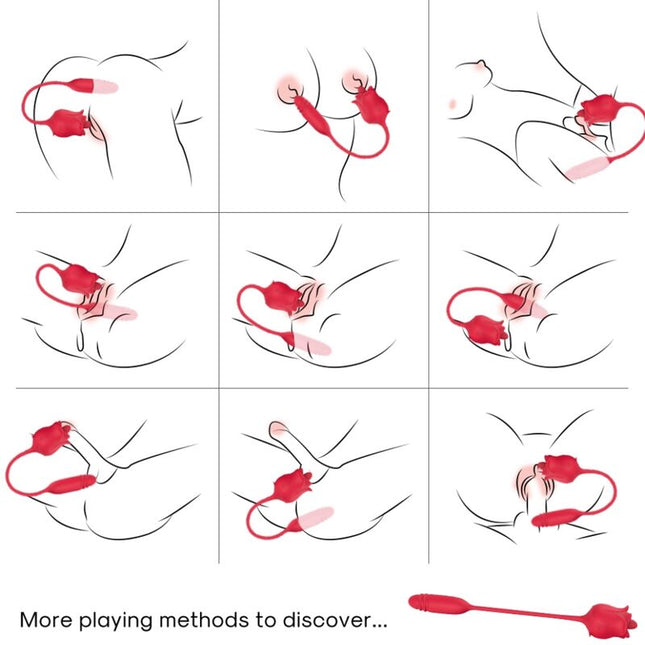 More playing methods to discover...