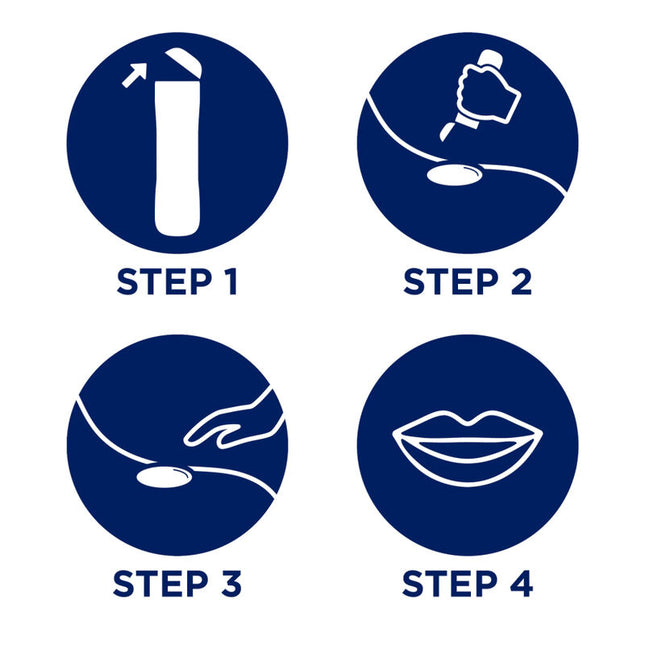 STEP 1

STEP 2

STEP 3

STEP 4