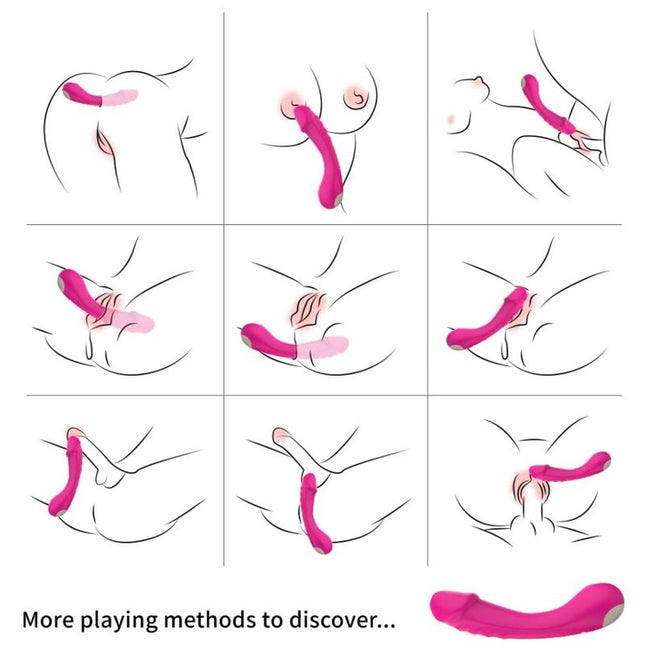 More playing methods to discover...