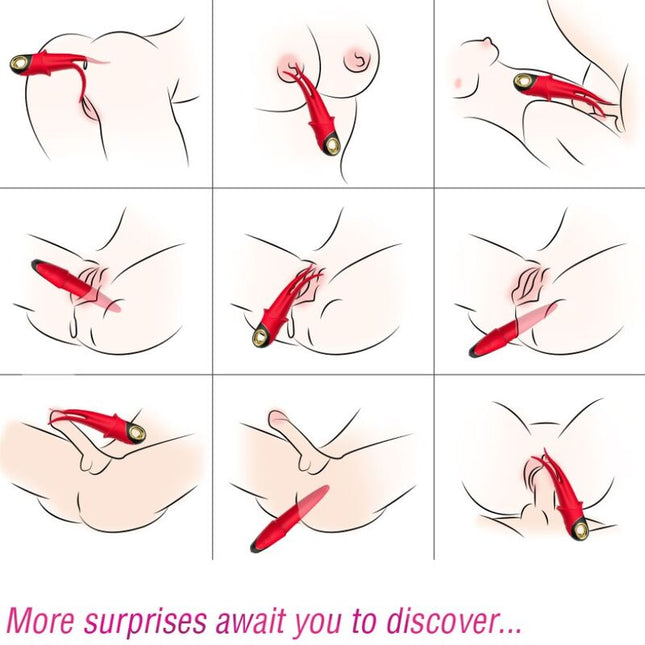 More surprises await you to discover...