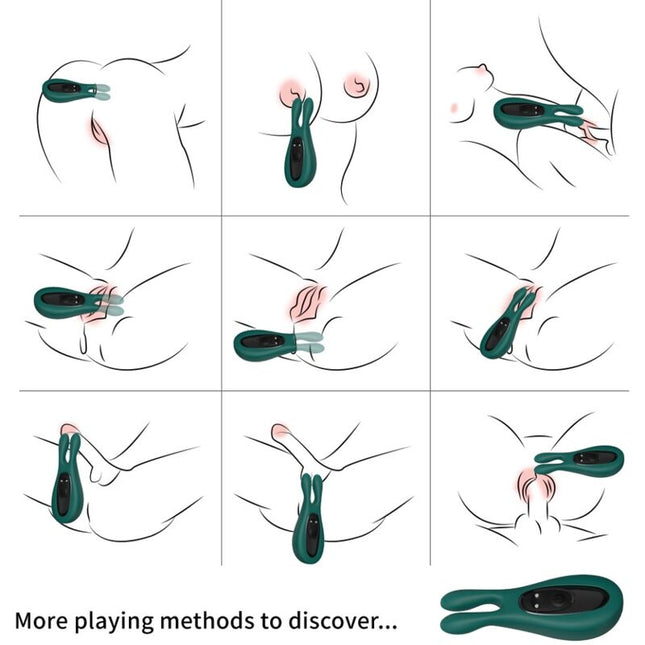 More playing methods to discover...