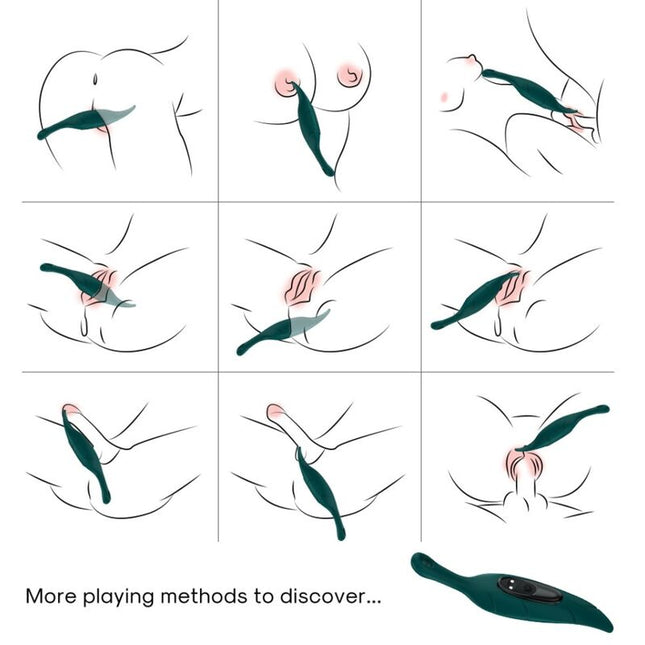 More playing methods to discover...