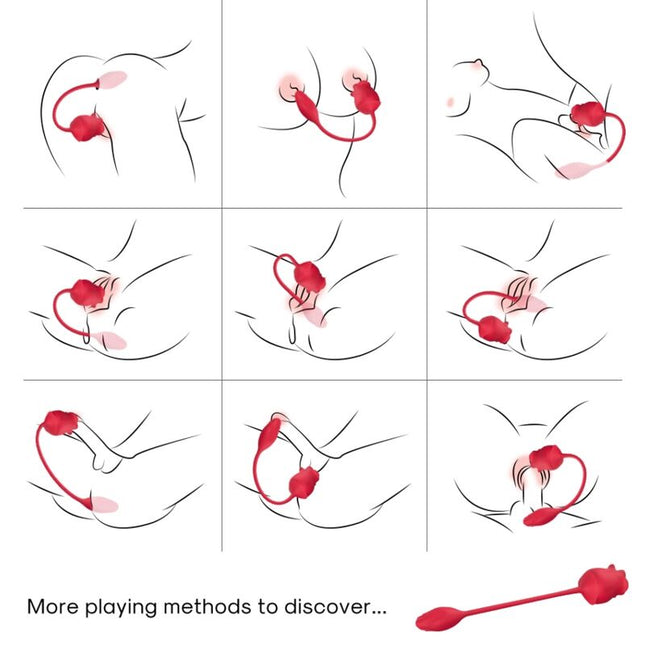 More playing methods to discover...