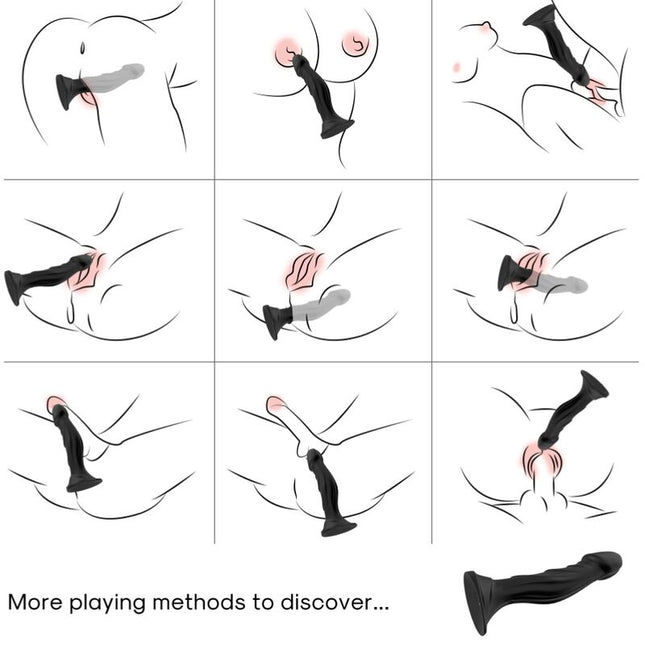 More playing methods to discover...