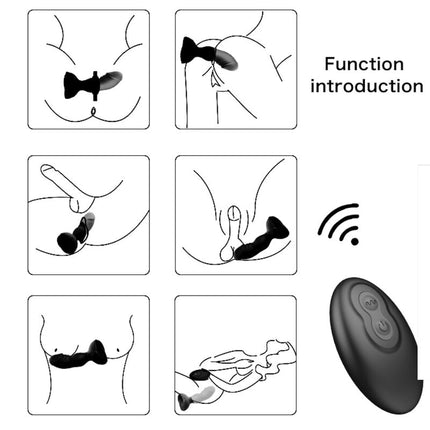 Function introduction