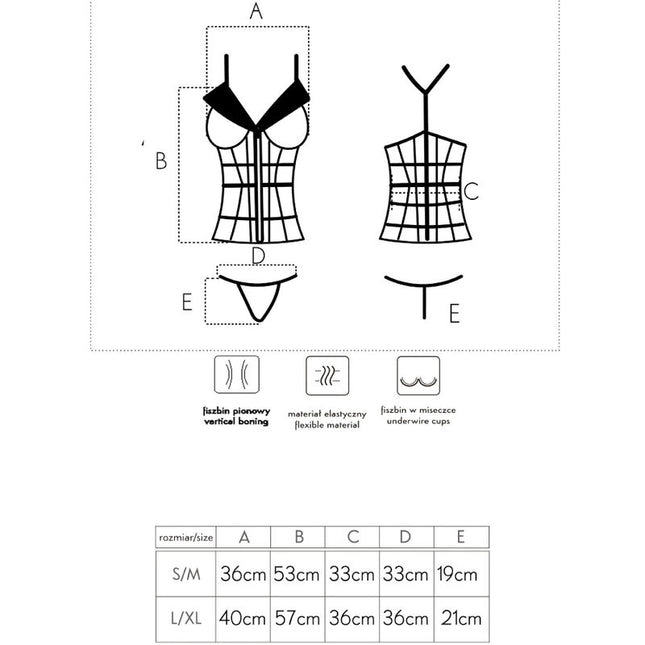 A

B

C

D

E

E

fiszbin pionowy
vertical boning

materiał elastyczny
flexible material

fiszbin w miseczce
underwire cups

| rozmiar/size | A | B | C | D | E |
|---|---|---|---|---|---|
| S/M | 36cm | 53cm | 33cm | 33cm | 19cm |
| L/XL | 40cm | 57cm | 36cm | 36cm | 21cm |