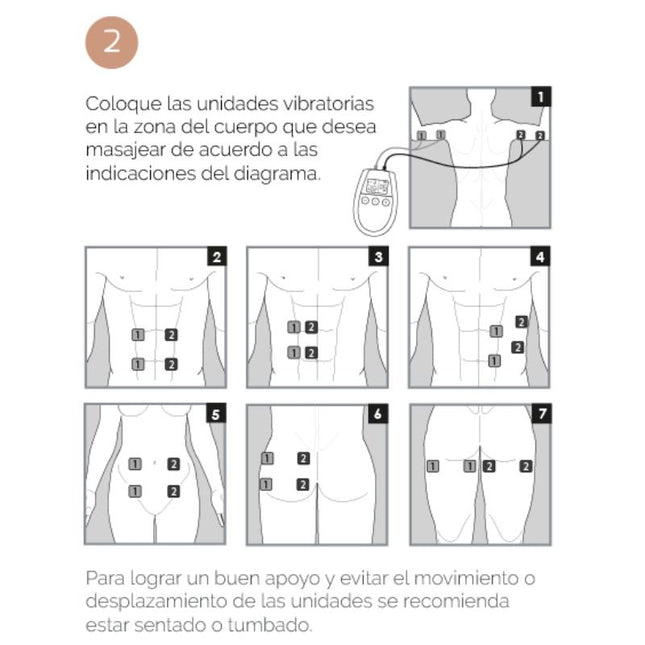 2

Coloque las unidades vibratorias en la zona del cuerpo que desea masajear de acuerdo a las indicaciones del diagrama.

1
1 1 2 2

2
1 2
1 2

3
1 2
1 2

4
2
1
2
1

5
1 2
1 2

6
1 2
1 2

7
1 1 2 2

Para lograr un buen apoyo y evitar el movimiento o desplazamiento de las unidades se recomienda estar sentado o tumbado.