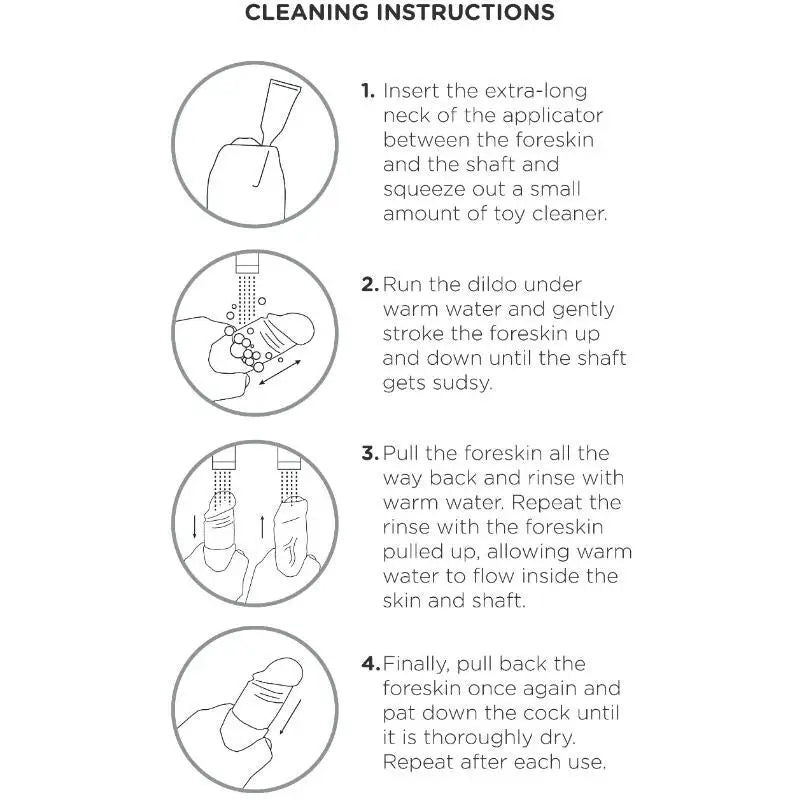 CLEANING INSTRUCTIONS

1. Insert the extra-long neck of the applicator between the foreskin and the shaft and squeeze out a small amount of toy cleaner.

2. Run the dildo under warm water and gently stroke the foreskin up and down until the shaft gets sudsy.

3. Pull the foreskin all the way back and rinse with warm water. Repeat the rinse with the foreskin pulled up, allowing warm water to flow inside the skin and shaft.

4. Finally, pull back the foreskin once again and pat down the cock until it is thoroughly dry. Repeat after each use.