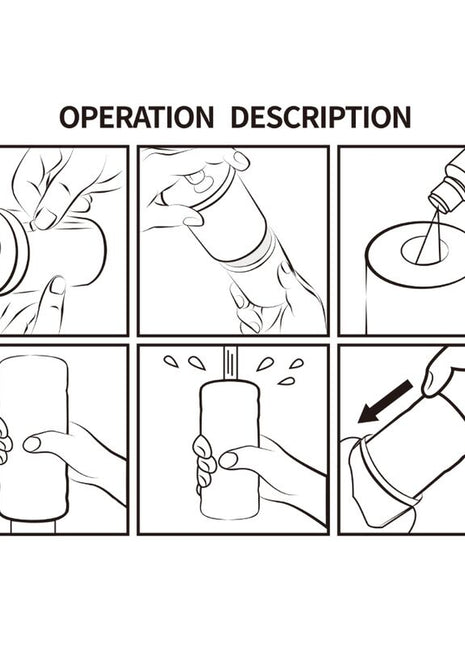 OPERATION DESCRIPTION