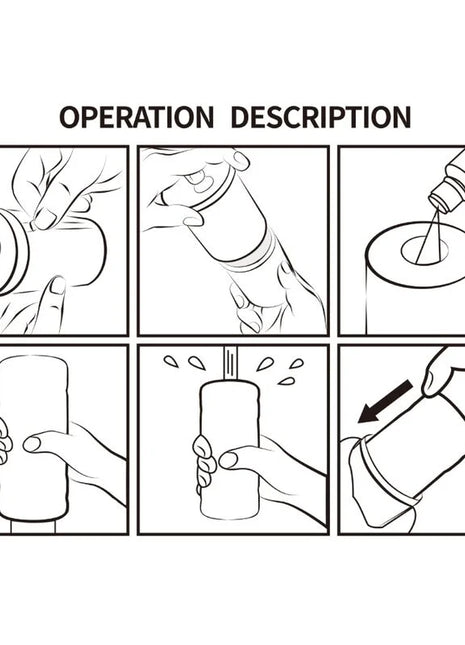 OPERATION DESCRIPTION